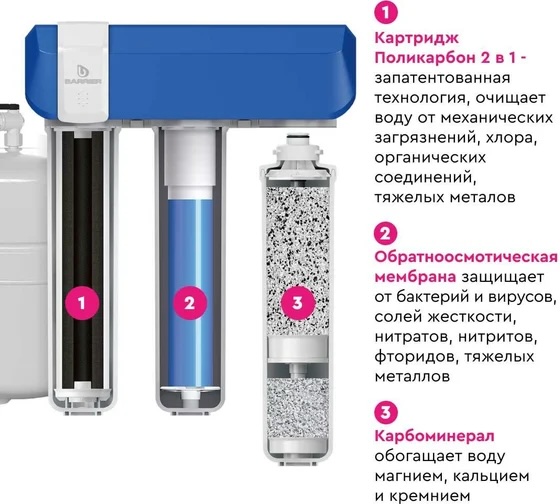 BARRIER

1

2

3

1
Картридж Поликарбон 2 в 1 - запатентованная технология, очищает воду от механических загрязнений, хлора, органических соединений, тяжелых металов

2
Обратноосмотическая мембрана защищает от бактерий и вирусов, солей жесткости, нитратов, нитритов, фторидов, тяжелых металлов

3
Карбоминерал обогащает воду магнием, кальцием и кремнием